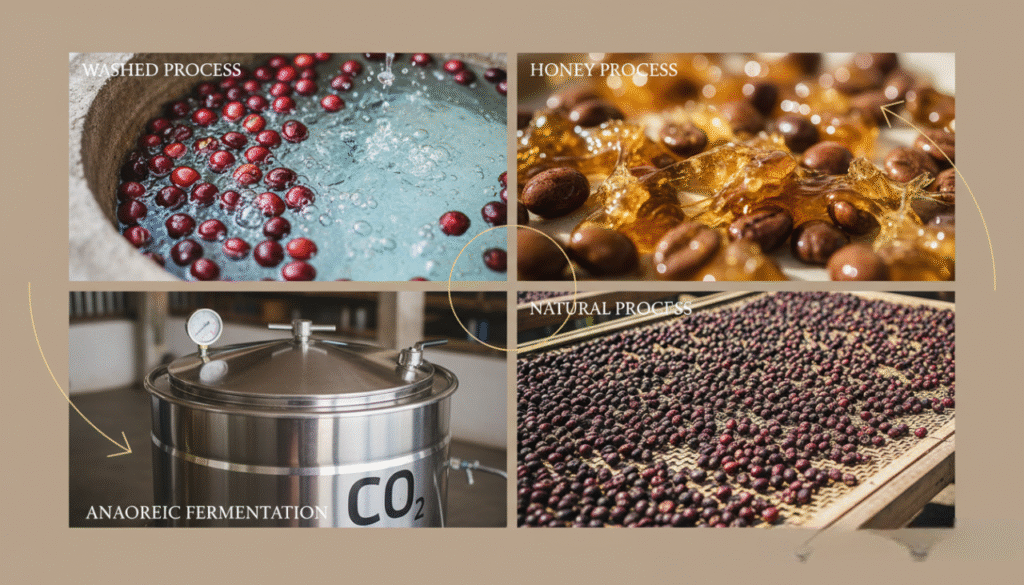 WASHED PROCESS

HONEY PROCESS

NATURAL PROCESS

$CO_2$

ANAOREIC FERMENTATION