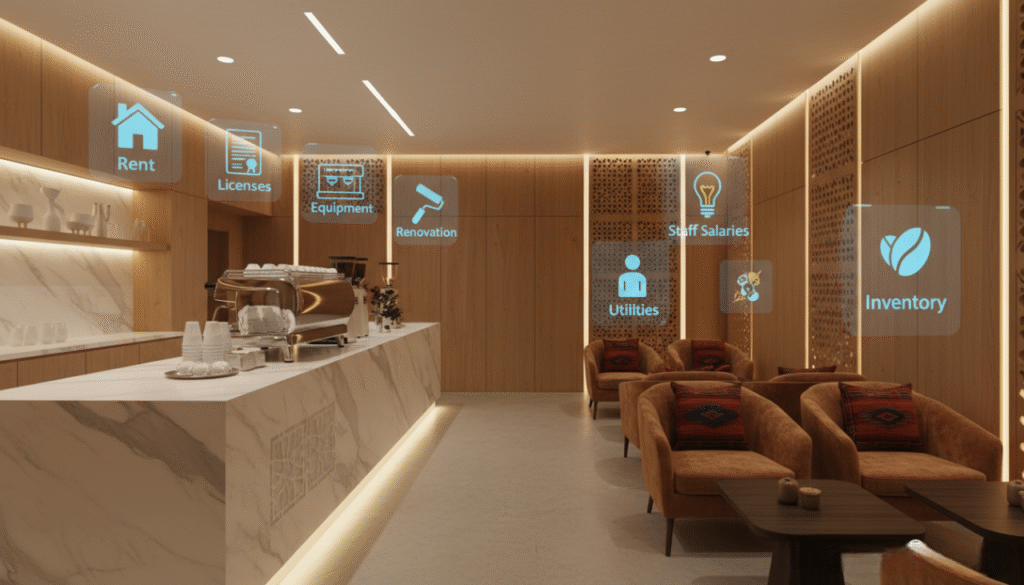 Rent

Licenses

Equipment

Renovation

Staff Salaries

Utilities

Inventory