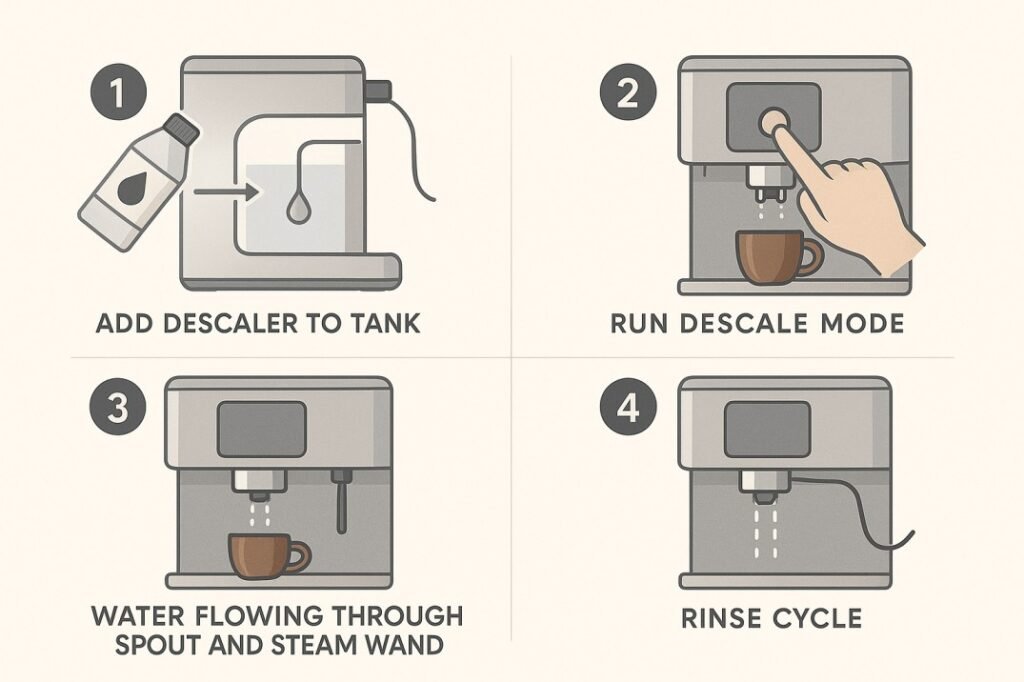 1
ADD DESCALER TO TANK

2
RUN DESCALE MODE

3
WATER FLOWING THROUGH SPOUT AND STEAM WAND

4
RINSE CYCLE